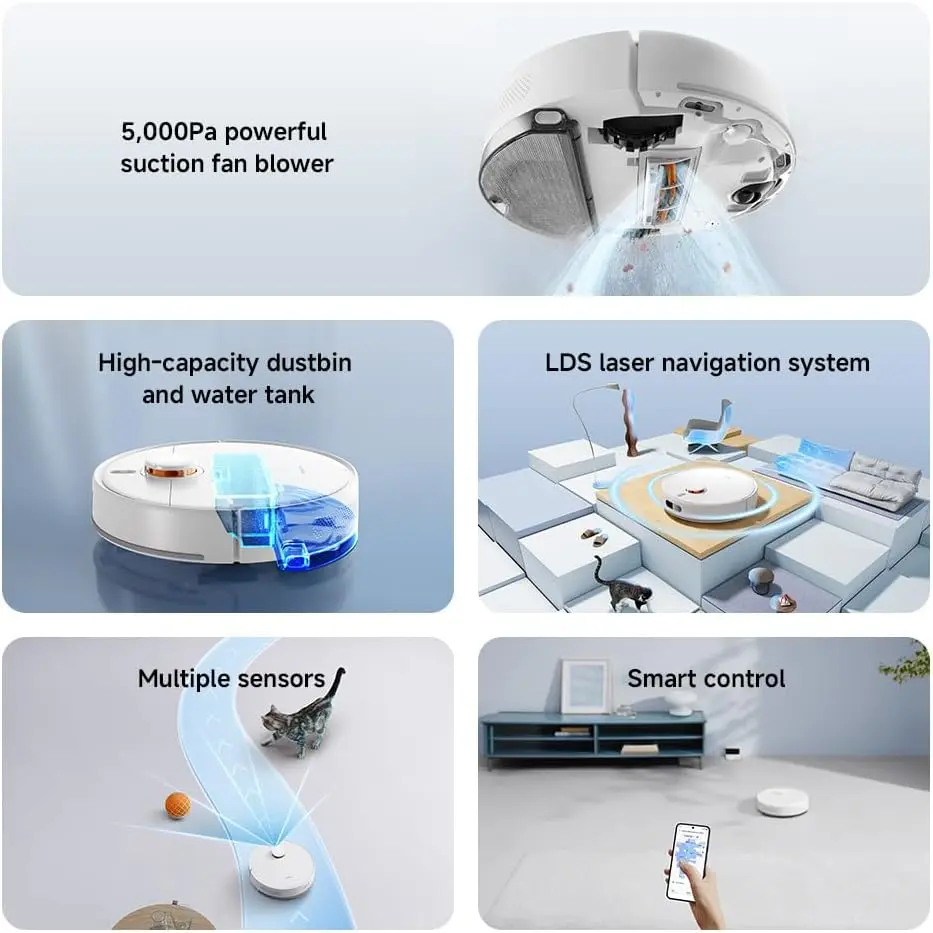 5,000Pa powerful suction fan blower

High-capacity dustbin and water tank

LDS laser navigation system

Multiple sensors

Smart control