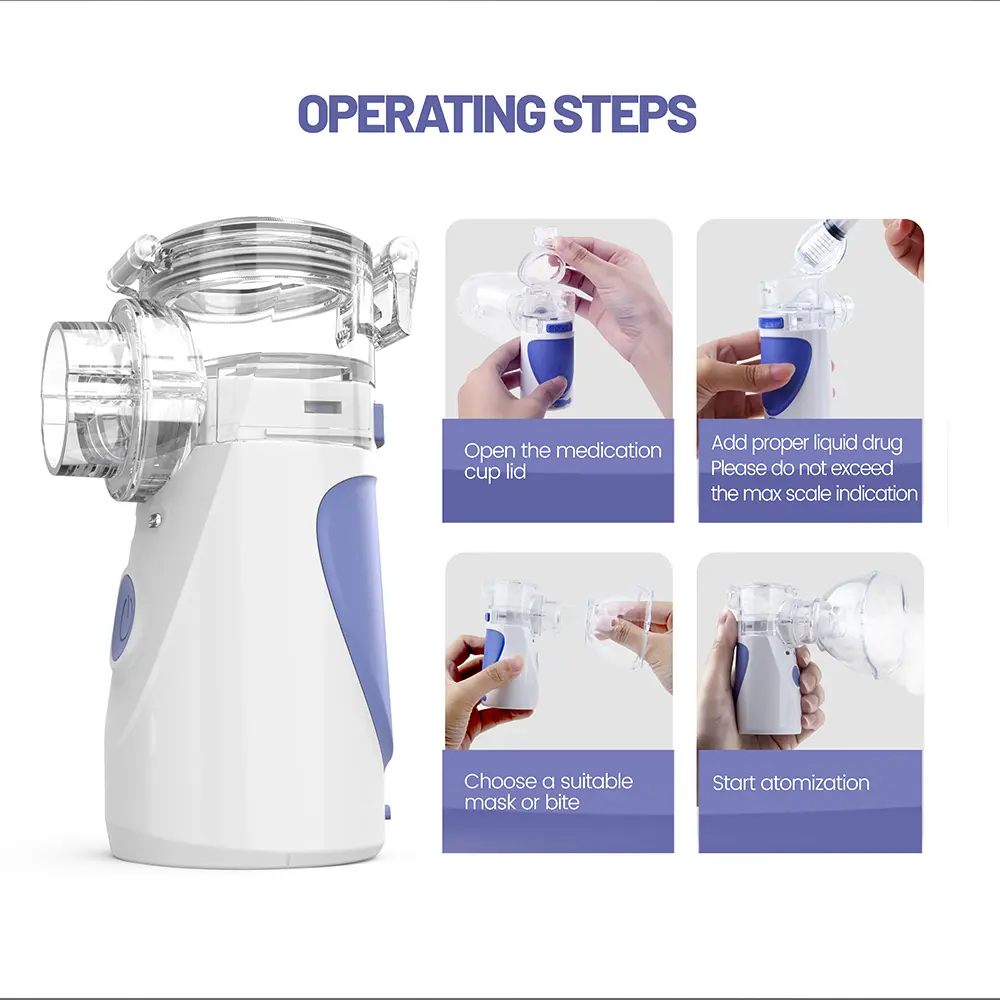 OPERATING STEPS

Open the medication cup lid

Add proper liquid drug
Please do not exceed the max scale indication

Choose a suitable mask or bite

Start atomization