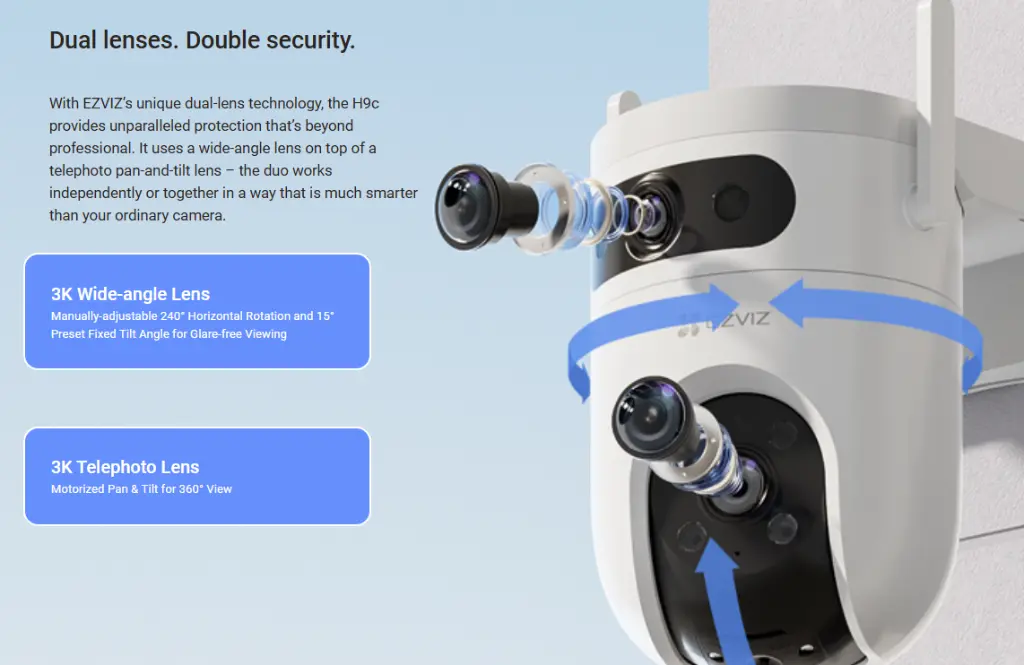 Dual lenses. Double security.

With EZVIZ's unique dual-lens technology, the H9c provides unparalleled protection that's beyond professional. It uses a wide-angle lens on top of a telephoto pan-and-tilt lens – the duo works independently or together in a way that is much smarter than your ordinary camera.

3K Wide-angle Lens
Manually-adjustable 240° Horizontal Rotation and 15° Preset Fixed Tilt Angle for Glare-free Viewing

3K Telephoto Lens
Motorized Pan & Tilt for 360° View

EZVIZ