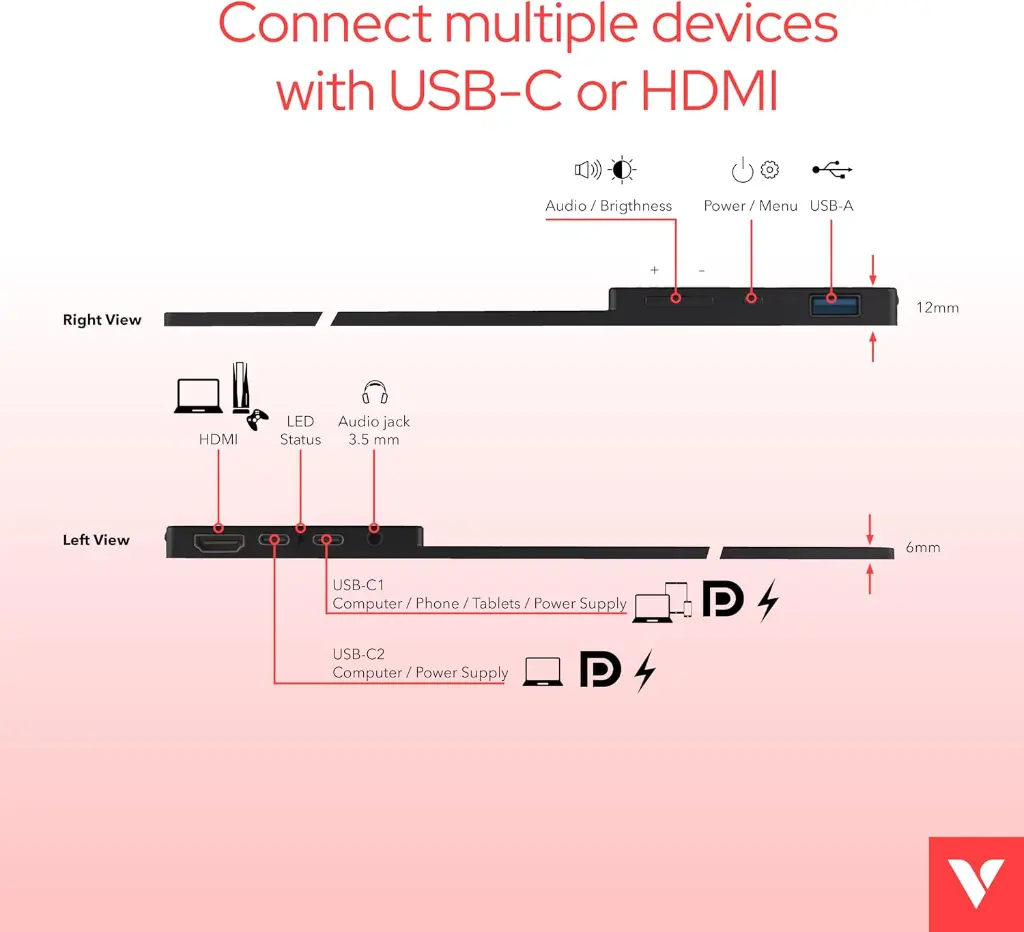 Connect multiple devices with USB-C or HDMI

Audio / Brigthness

Power / Menu

USB-A

+ -

Right View

12mm

HDMI

LED Status

Audio jack 3.5 mm

Left View

6mm

USB-C1
Computer / Phone / Tablets / Power Supply

USB-C2
Computer / Power Supply